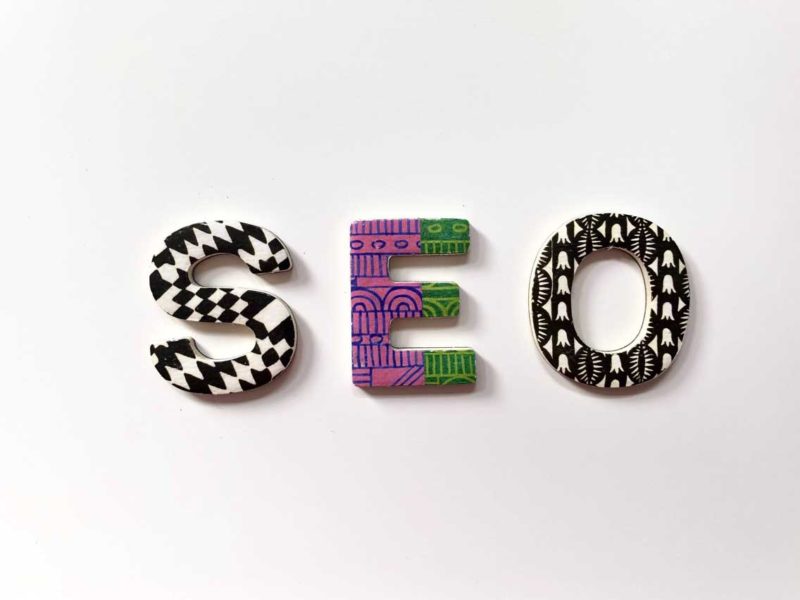 SEO